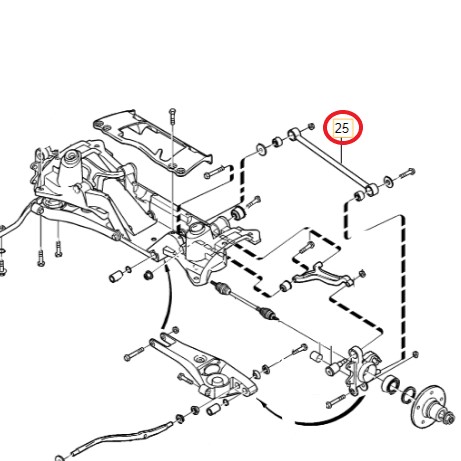 25