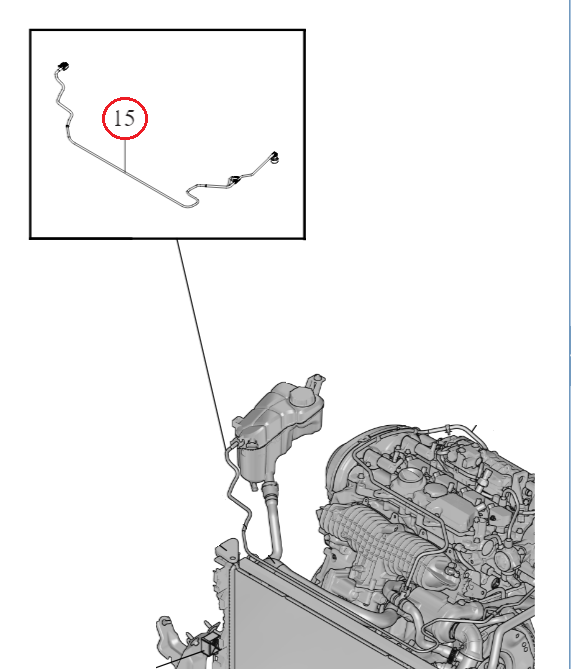 15