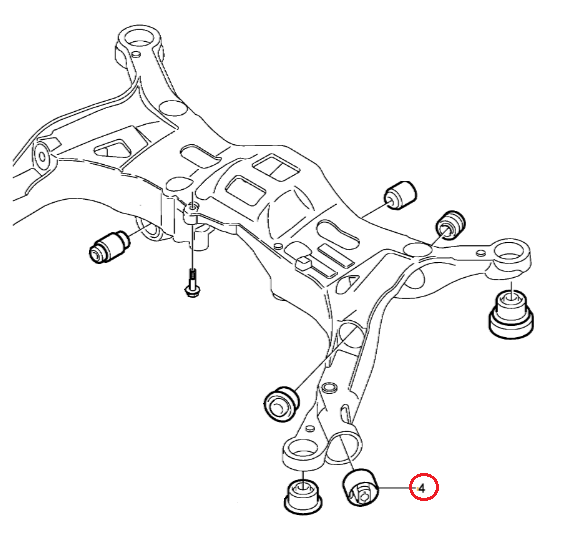 4