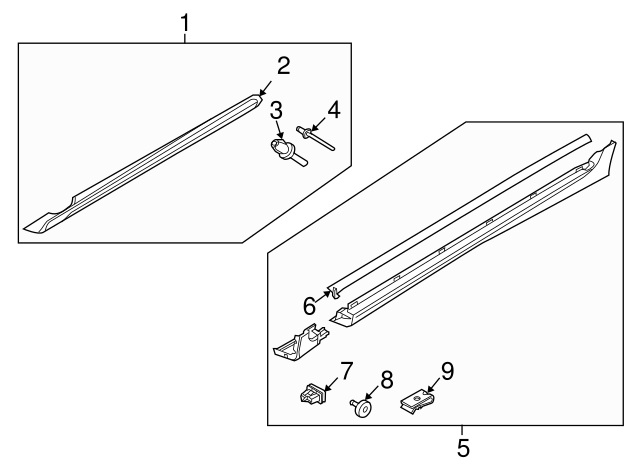 1
2
3
4
6
7
8
9
5