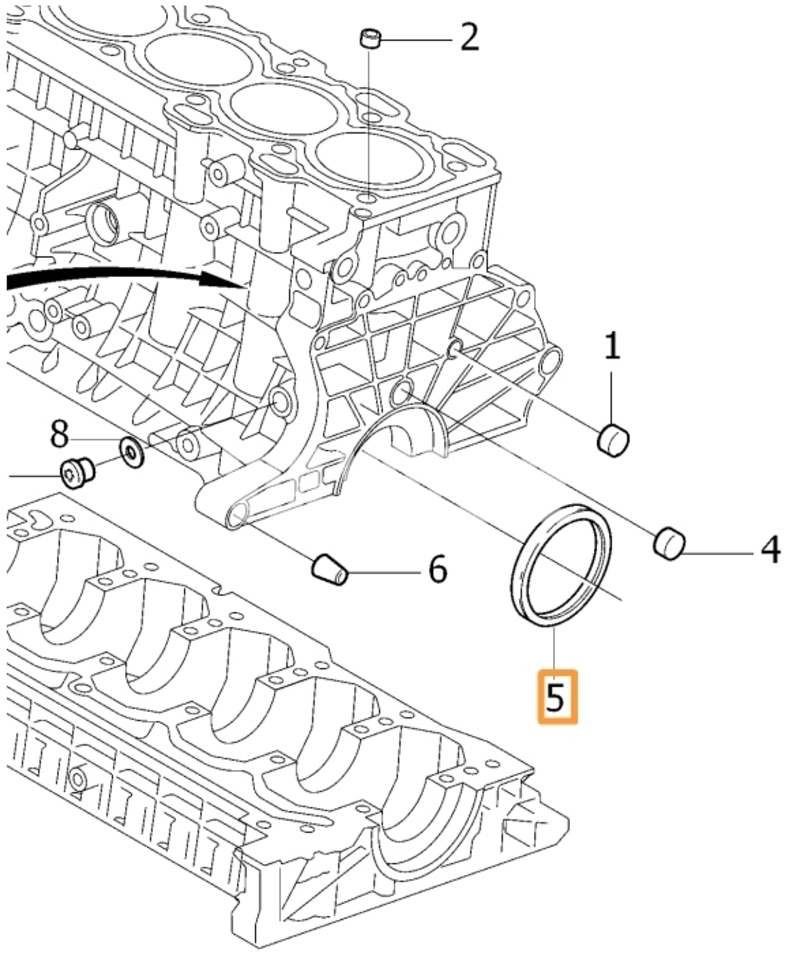 2

1

8

4

6

5