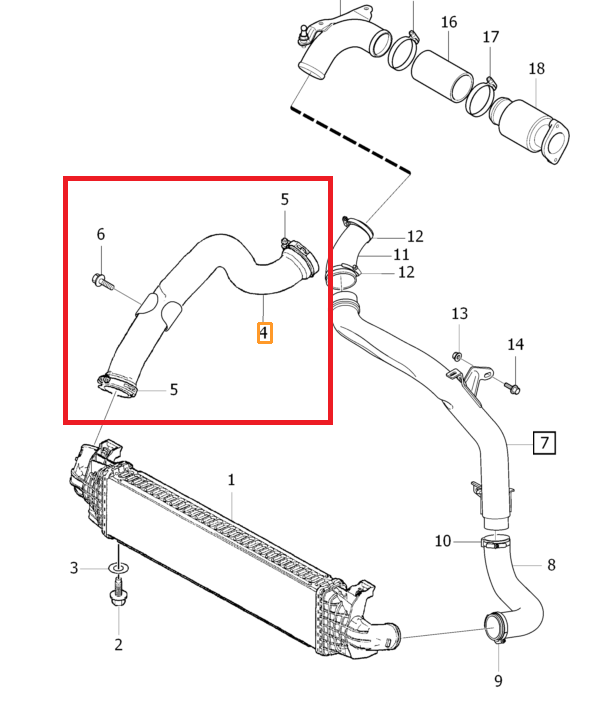 16
17
18
5
6
12
11
12
4
13
14
5
7
1
10
8
3
2
9